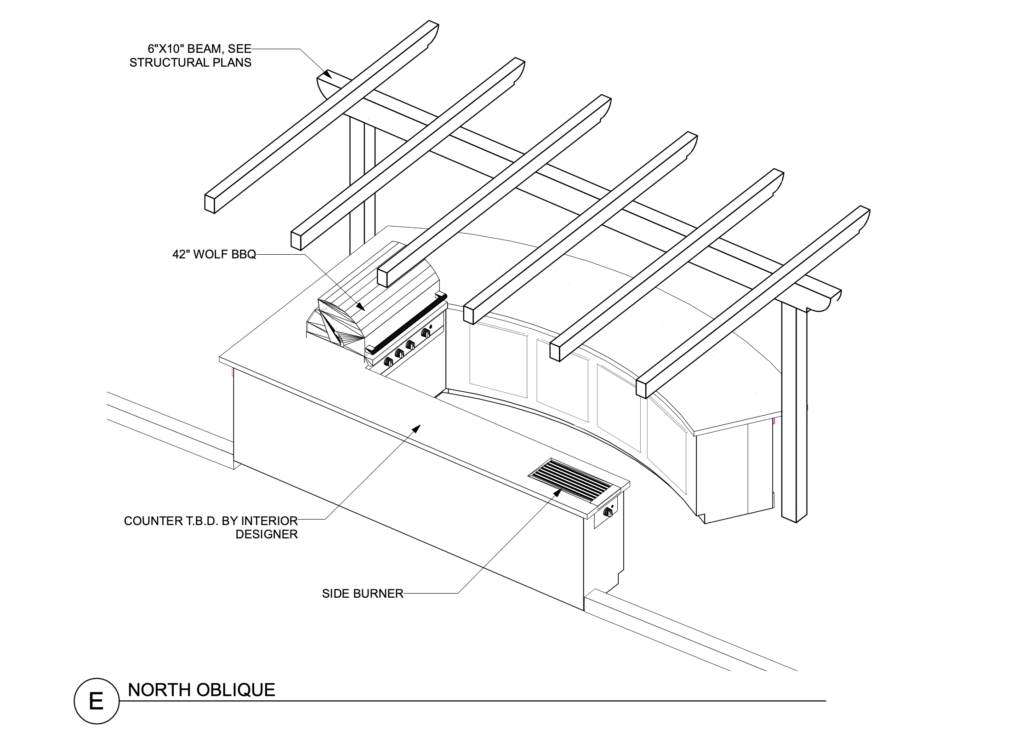 6"X10" BEAM, SEE STRUCTURAL PLANS

42" WOLF BBQ

COUNTER T.B.D. BY INTERIOR DESIGNER

SIDE BURNER

E

NORTH OBLIQUE